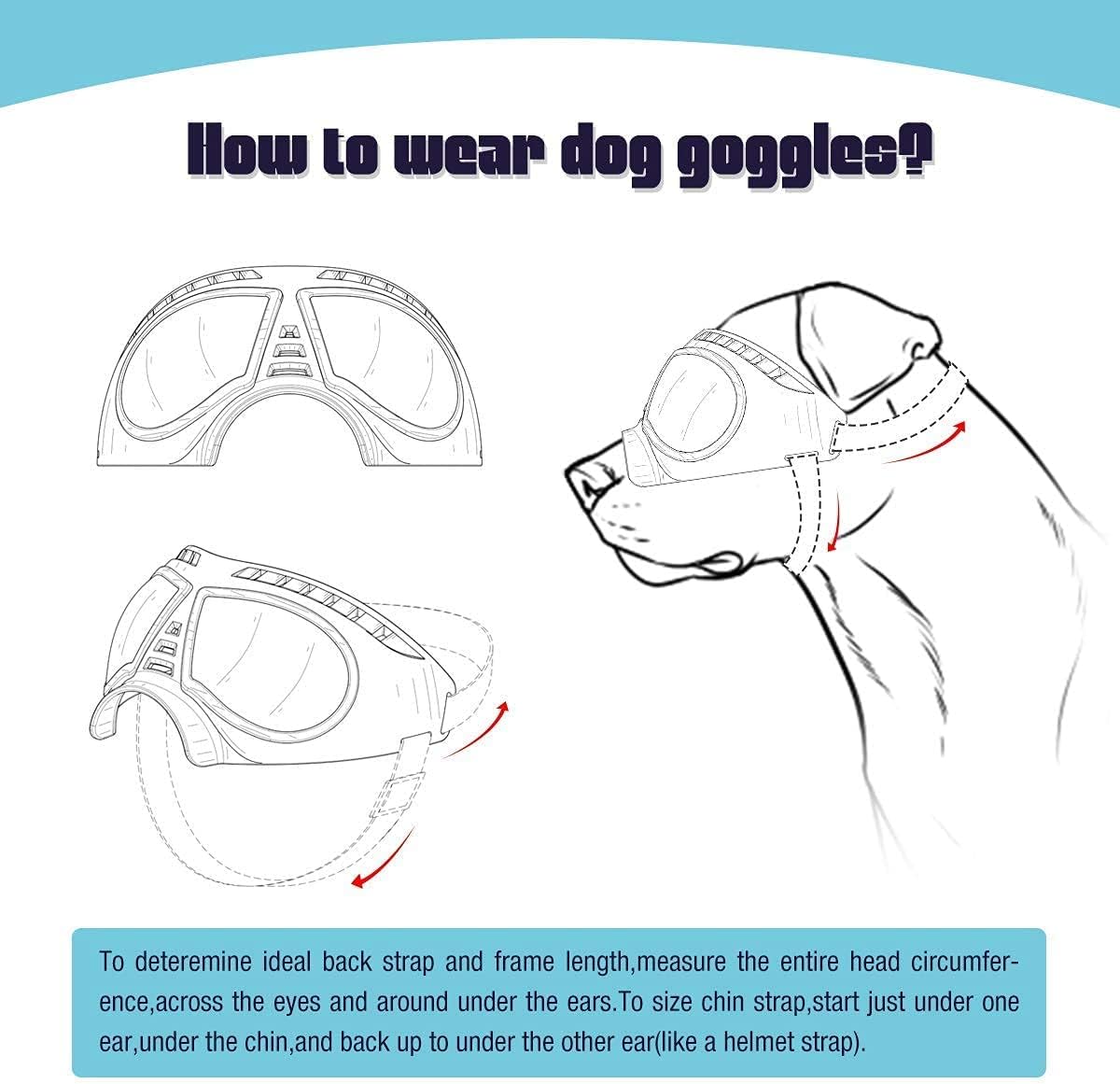 How to wear dog goggles?

To deteremine ideal back strap and frame length,measure the entire head circumference,across the eyes and around under the ears.To size chin strap,start just under one ear,under the chin,and back up to under the other ear(like a helmet strap).